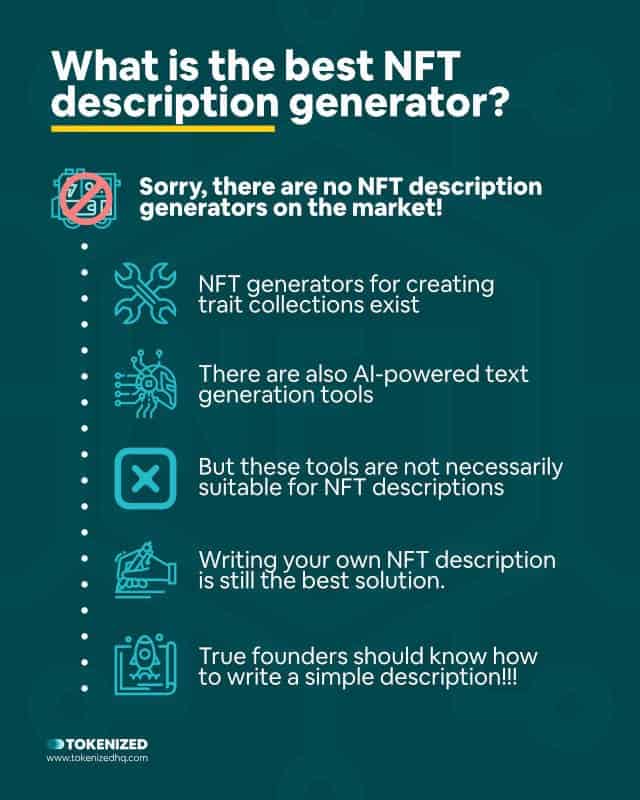 What is the best NFT description generator?

Sorry, there are no NFT description generators on the market!

NFT generators for creating trait collections exist

There are also AI-powered text generation tools

But these tools are not necessarily suitable for NFT descriptions

Writing your own NFT description is still the best solution.

True founders should know how to write a simple description!!!

TOKENIZED
www.tokenizedhq.com