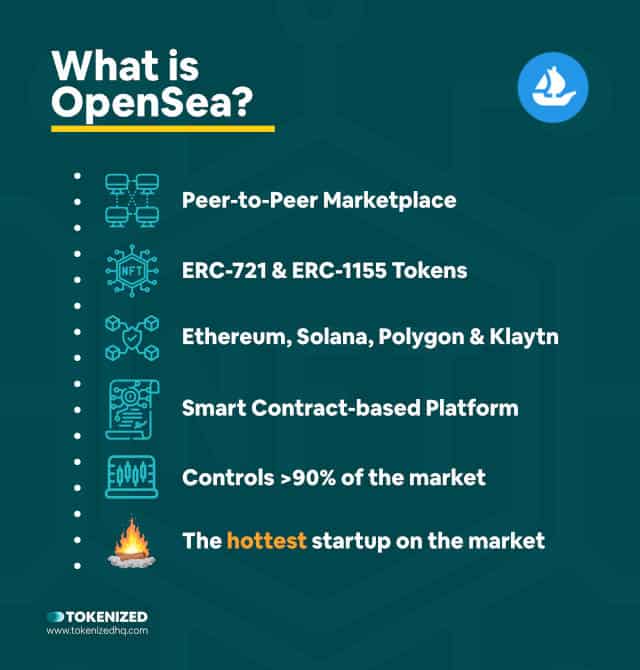 What is OpenSea?

NFT

Peer-to-Peer Marketplace

ERC-721 & ERC-1155 Tokens

Ethereum, Solana, Polygon & Klaytn

Smart Contract-based Platform

Controls >90% of the market

The hottest startup on the market

TOKENIZED
www.tokenizedhq.com