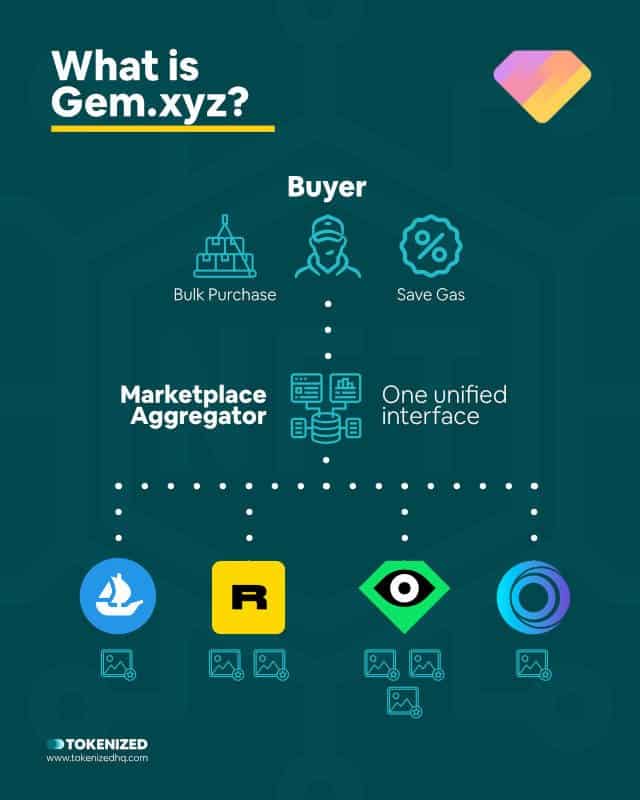 What is Gem.xyz?

Buyer

Bulk Purchase

Save Gas

Marketplace Aggregator

One unified interface

R

TOKENIZED
www.tokenizedhq.com