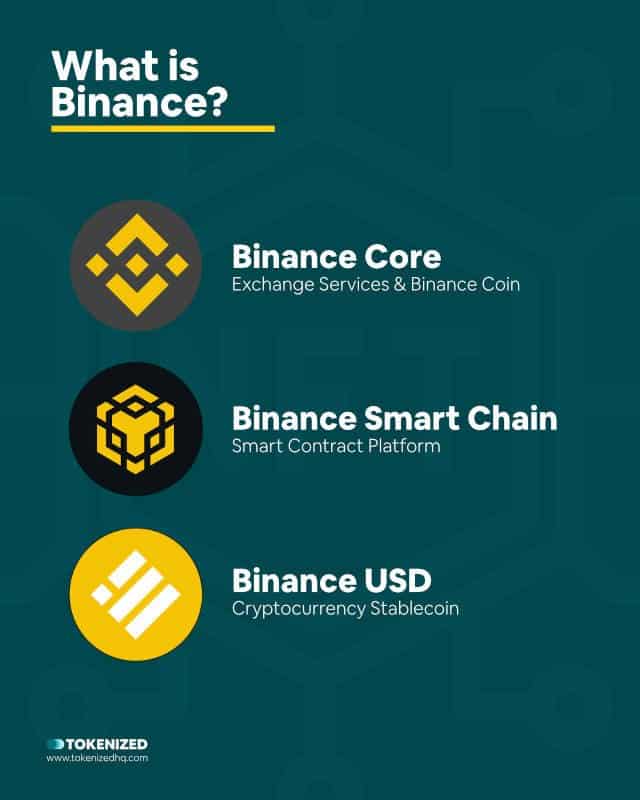 What is Binance?

Binance Core
Exchange Services & Binance Coin

Binance Smart Chain
Smart Contract Platform

Binance USD
Cryptocurrency Stablecoin

TOKENIZED
www.tokenizedhq.com