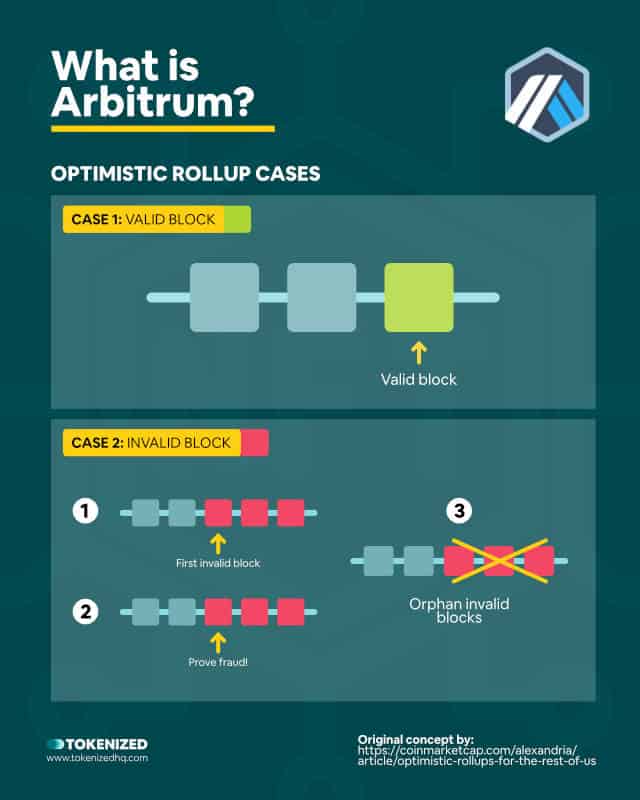 What is Arbitrum?

OPTIMISTIC ROLLUP CASES

CASE 1: VALID BLOCK

Valid block

CASE 2: INVALID BLOCK

1

First invalid block

2

Prove fraud!

3

Orphan invalid blocks

TOKENIZED
www.tokenizedhq.com

Original concept by:
https://coinmarketcap.com/alexandria/article/optimistic-rollups-for-the-rest-of-us