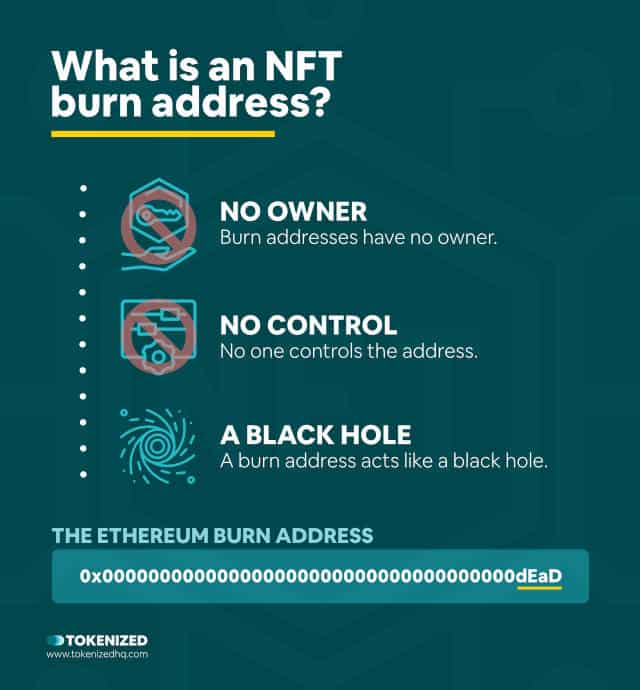 What is an NFT burn address?

NO OWNER
Burn addresses have no owner.

NO CONTROL
No one controls the address.

A BLACK HOLE
A burn address acts like a black hole.

THE ETHEREUM BURN ADDRESS

0x000000000000000000000000000000000000dEaD

TOKENIZED
www.tokenizedhq.com