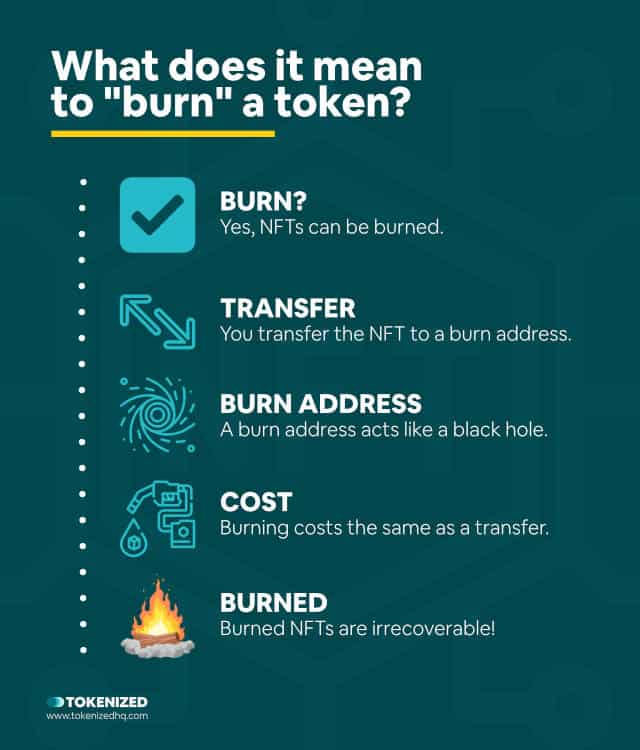 What does it mean to "burn" a token?

BURN?
Yes, NFTs can be burned.

TRANSFER
You transfer the NFT to a burn address.

BURN ADDRESS
A burn address acts like a black hole.

COST
Burning costs the same as a transfer.

BURNED
Burned NFTs are irrecoverable!

TOKENIZED
www.tokenizedhq.com