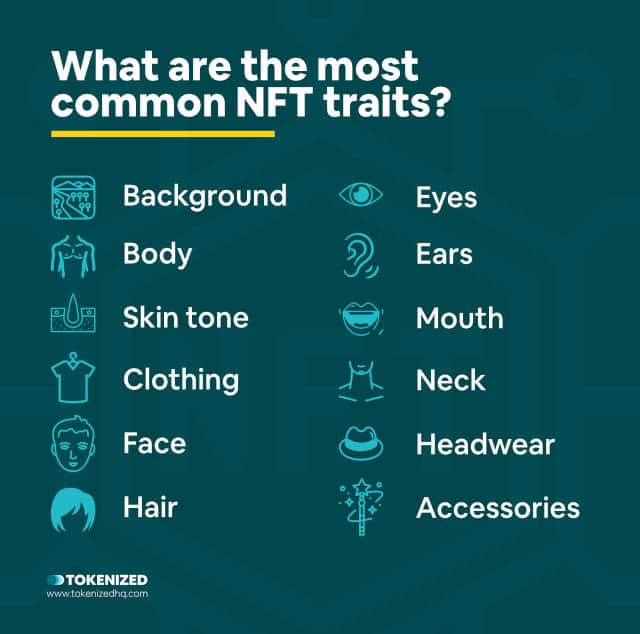 What are the most common NFT traits?

Background
Body
Skin tone
Clothing
Face
Hair

Eyes
Ears
Mouth
Neck
Headwear
Accessories

TOKENIZED
www.tokenizedhq.com