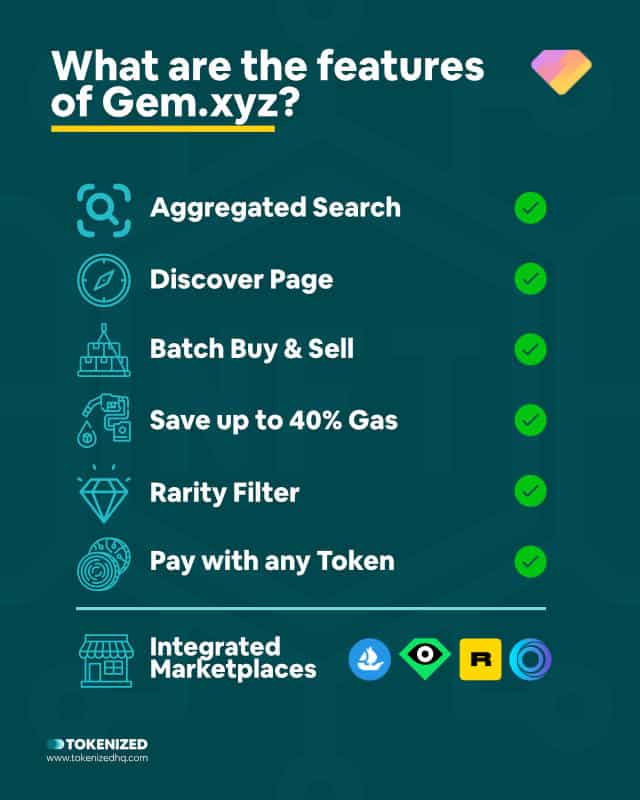 What are the features of Gem.xyz?

Aggregated Search

Discover Page

Batch Buy & Sell

Save up to 40% Gas

Rarity Filter

Pay with any Token

Integrated Marketplaces

R

TOKENIZED
www.tokenizedhq.com