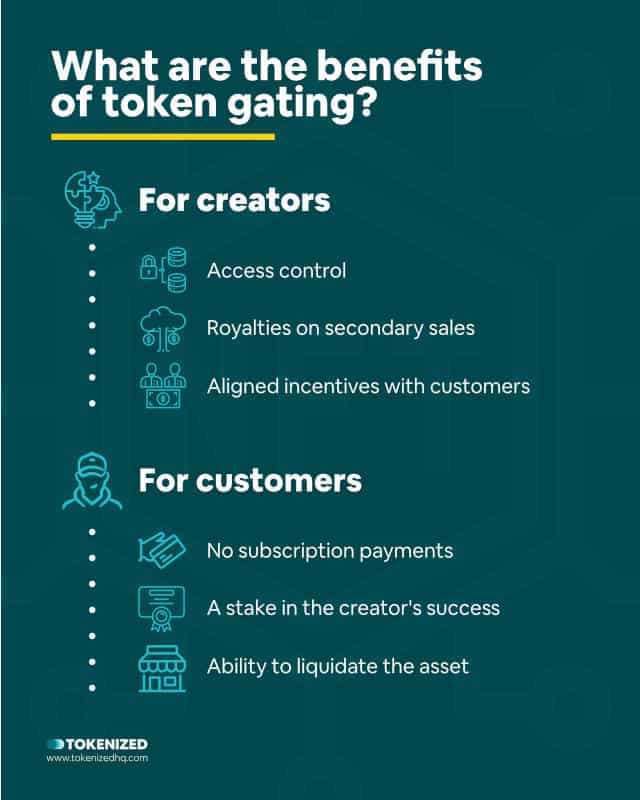 What are the benefits of token gating?

For creators

Access control

Royalties on secondary sales

Aligned incentives with customers

For customers

No subscription payments

A stake in the creator's success

Ability to liquidate the asset

TOKENIZED
www.tokenizedhq.com