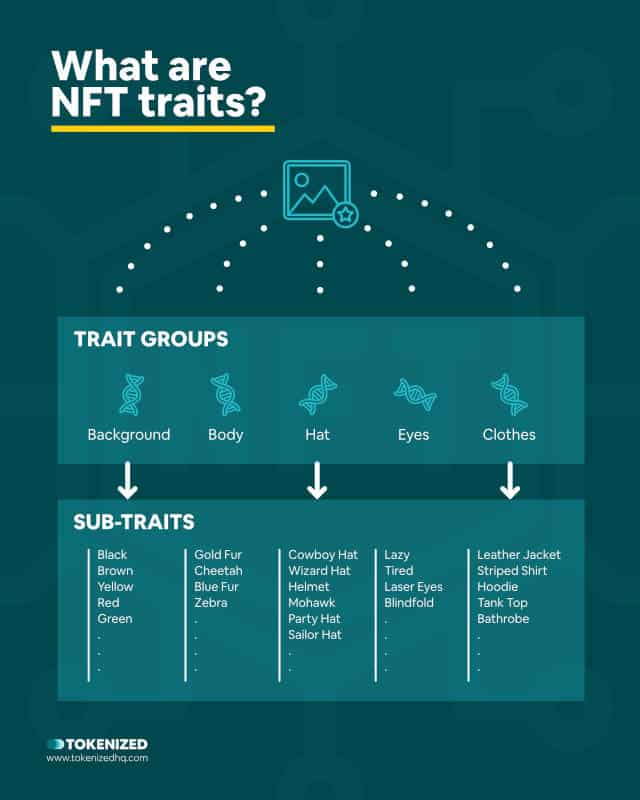 What are NFT traits?

TRAIT GROUPS

Background
Body
Hat
Eyes
Clothes

SUB-TRAITS

Black
Brown
Yellow
Red
Green
.
.
.

Gold Fur
Cheetah
Blue Fur
Zebra
.
.
.
.

Cowboy Hat
Wizard Hat
Helmet
Mohawk
Party Hat
Sailor Hat
.
.

Lazy
Tired
Laser Eyes
Blindfold
.
.
.
.

Leather Jacket
Striped Shirt
Hoodie
Tank Top
Bathrobe
.
.
.

TOKENIZED
www.tokenizedhq.com