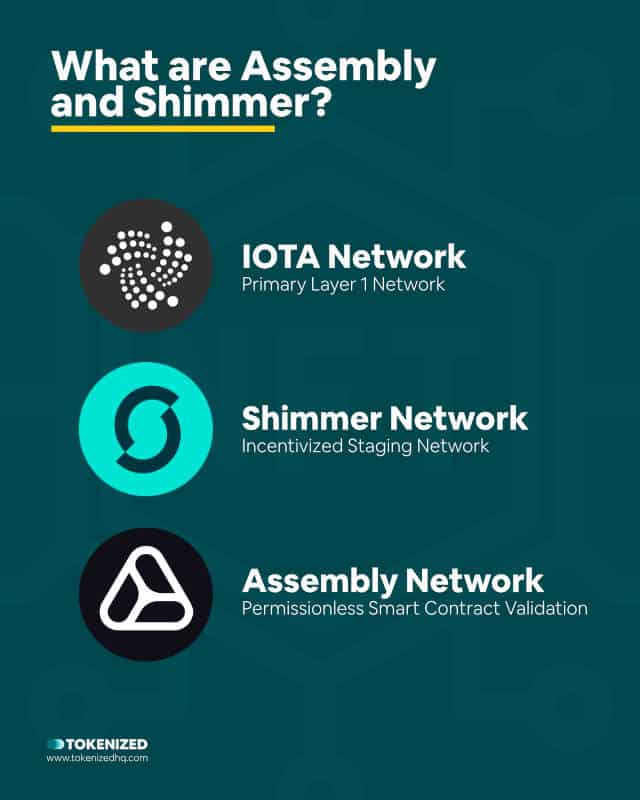 What are Assembly and Shimmer?

IOTA Network
Primary Layer 1 Network

Shimmer Network
Incentivized Staging Network

Assembly Network
Permissionless Smart Contract Validation

TOKENIZED
www.tokenizedhq.com