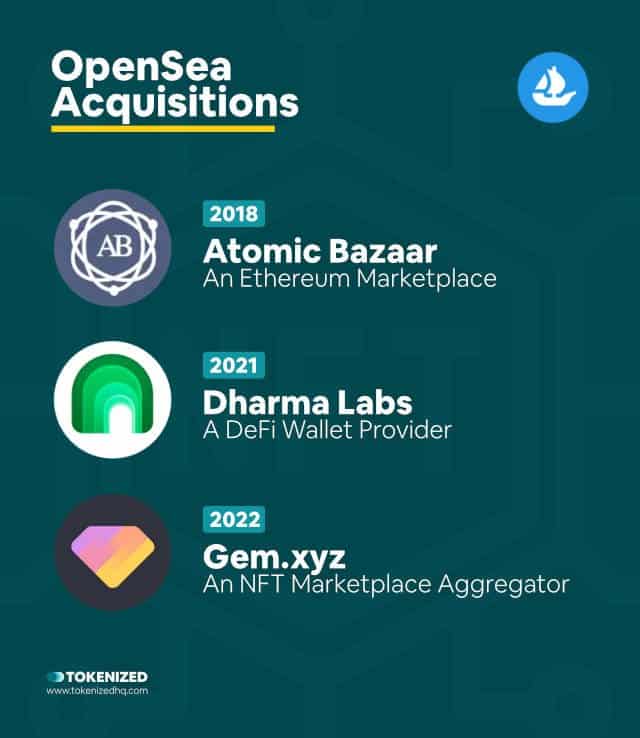 OpenSea Acquisitions

AB

2018
Atomic Bazaar
An Ethereum Marketplace

2021
Dharma Labs
A DeFi Wallet Provider

2022
Gem.xyz
An NFT Marketplace Aggregator

TOKENIZED
www.tokenizedhq.com