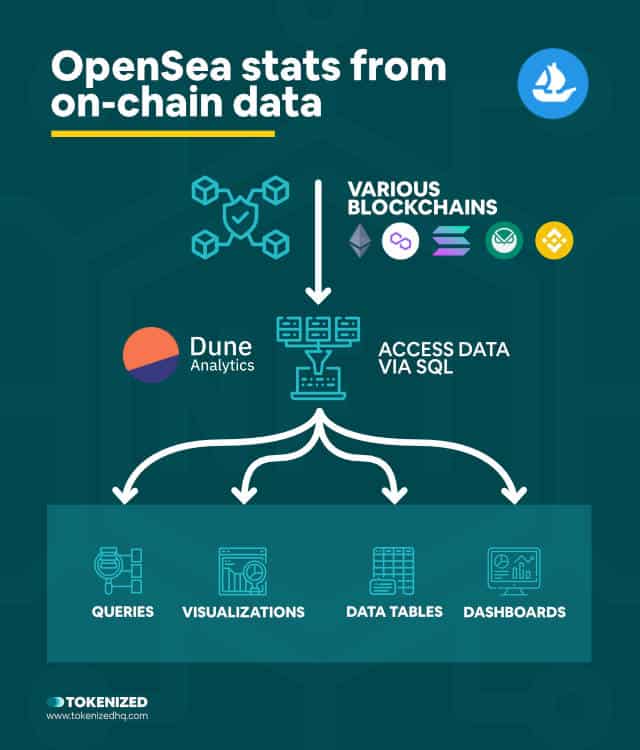 OpenSea stats from on-chain data

VARIOUS BLOCKCHAINS

Dune Analytics

ACCESS DATA VIA SQL

QUERIES

VISUALIZATIONS

DATA TABLES

DASHBOARDS

TOKENIZED
www.tokenizedhq.com