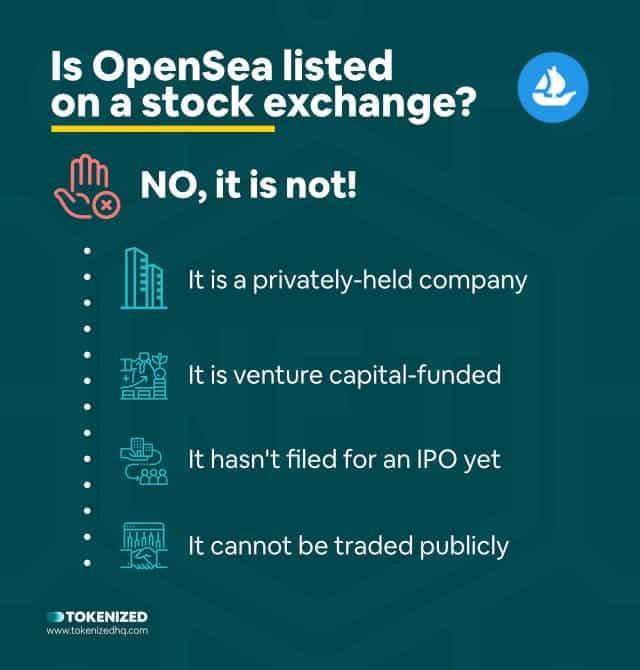 Is OpenSea listed on a stock exchange?

NO, it is not!

It is a privately-held company

It is venture capital-funded

It hasn't filed for an IPO yet

It cannot be traded publicly

TOKENIZED
www.tokenizedhq.com