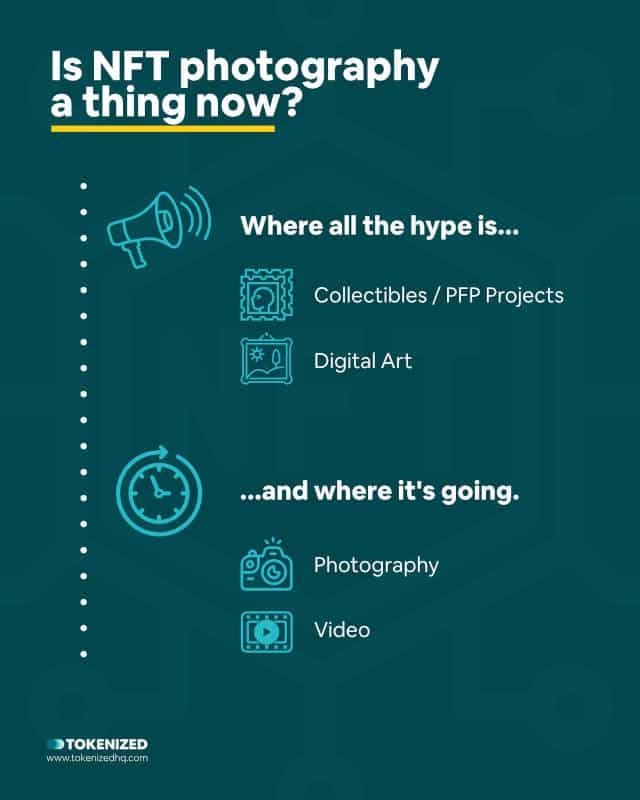 Is NFT photography a thing now?

Where all the hype is...

Collectibles / PFP Projects

Digital Art

...and where it's going.

Photography

Video

TOKENIZED
www.tokenizedhq.com