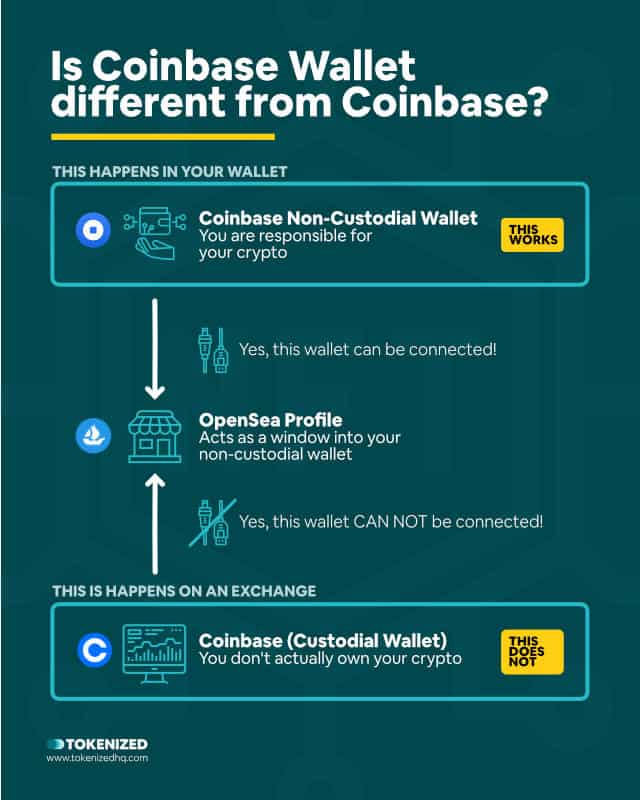 Is Coinbase Wallet different from Coinbase?

THIS HAPPENS IN YOUR WALLET

Coinbase Non-Custodial Wallet
You are responsible for your crypto

THIS WORKS

Yes, this wallet can be connected!

OpenSea Profile
Acts as a window into your non-custodial wallet

Yes, this wallet CAN NOT be connected!

THIS IS HAPPENS ON AN EXCHANGE

Coinbase (Custodial Wallet)
You don't actually own your crypto

THIS DOES NOT

TOKENIZED
www.tokenizedhq.com