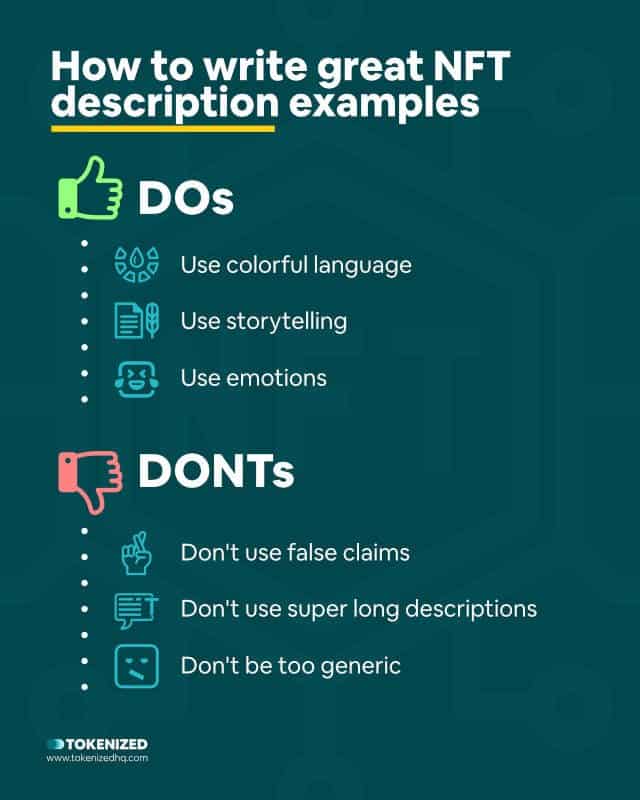 How to write great NFT description examples

DOs

Use colorful language

Use storytelling

Use emotions

DONTs

Don't use false claims

Don't use super long descriptions

Don't be too generic

TOKENIZED
www.tokenizedhq.com