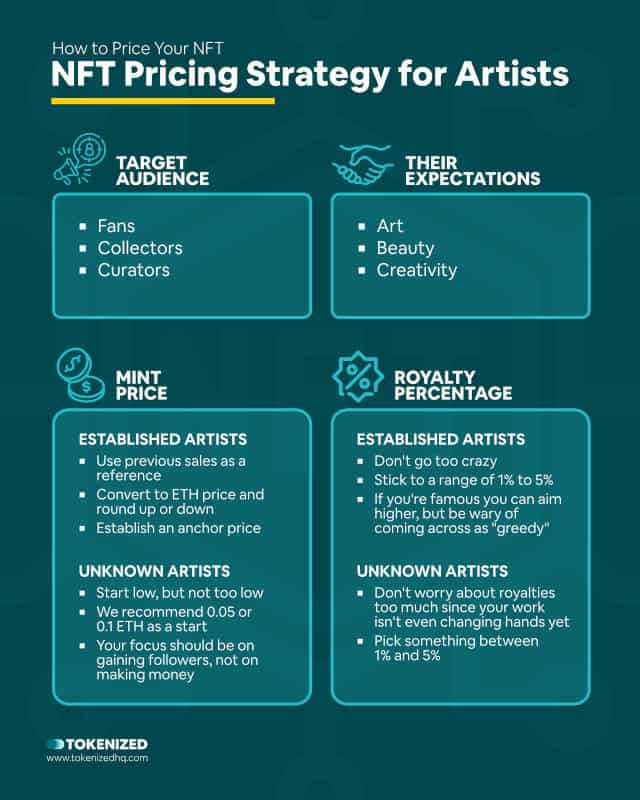 How to Price Your NFT

NFT Pricing Strategy for Artists

TARGET AUDIENCE

- Fans
- Collectors
- Curators

THEIR EXPECTATIONS

- Art
- Beauty
- Creativity

MINT PRICE

ESTABLISHED ARTISTS

- Use previous sales as a reference
- Convert to ETH price and round up or down
- Establish an anchor price

UNKNOWN ARTISTS

- Start low, but not too low
- We recommend 0.05 or 0.1 ETH as a start
- Your focus should be on gaining followers, not on making money

ROYALTY PERCENTAGE

ESTABLISHED ARTISTS

- Don't go too crazy
- Stick to a range of 1% to 5%
- If you're famous you can aim higher, but be wary of coming across as "greedy"

UNKNOWN ARTISTS

- Don't worry about royalties too much since your work isn't even changing hands yet
- Pick something between 1% and 5%

TOKENIZED
www.tokenizedhq.com