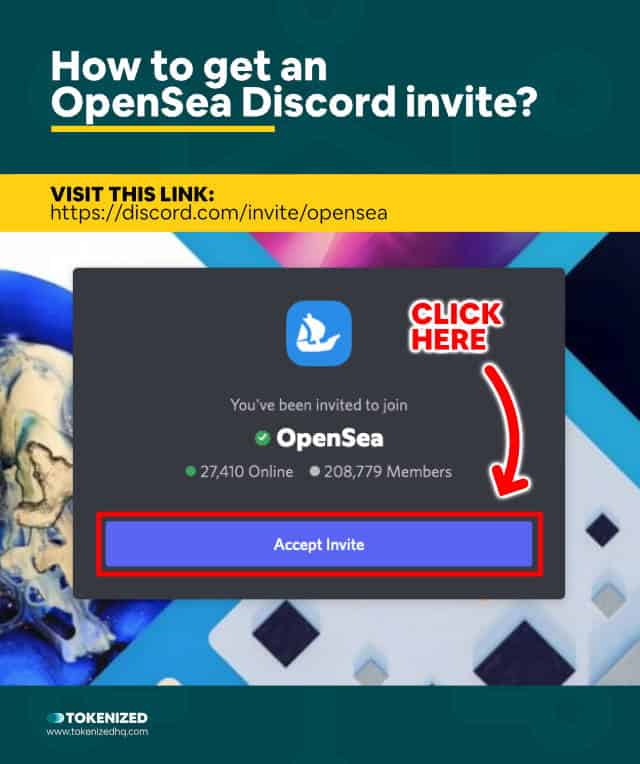 How to get an OpenSea Discord invite?

VISIT THIS LINK:
https://discord.com/invite/opensea

CLICK HERE

You've been invited to join

OpenSea

27,410 Online 208,779 Members

Accept Invite

TOKENIZED
www.tokenizedhq.com