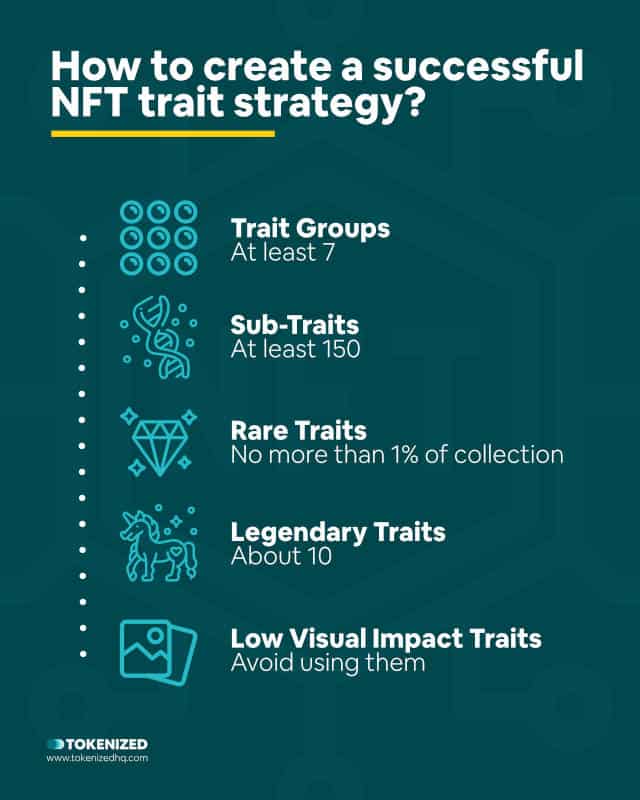 How to create a successful NFT trait strategy?

Trait Groups
At least 7

Sub-Traits
At least 150

Rare Traits
No more than 1% of collection

Legendary Traits
About 10

Low Visual Impact Traits
Avoid using them

TOKENIZED
www.tokenizedhq.com