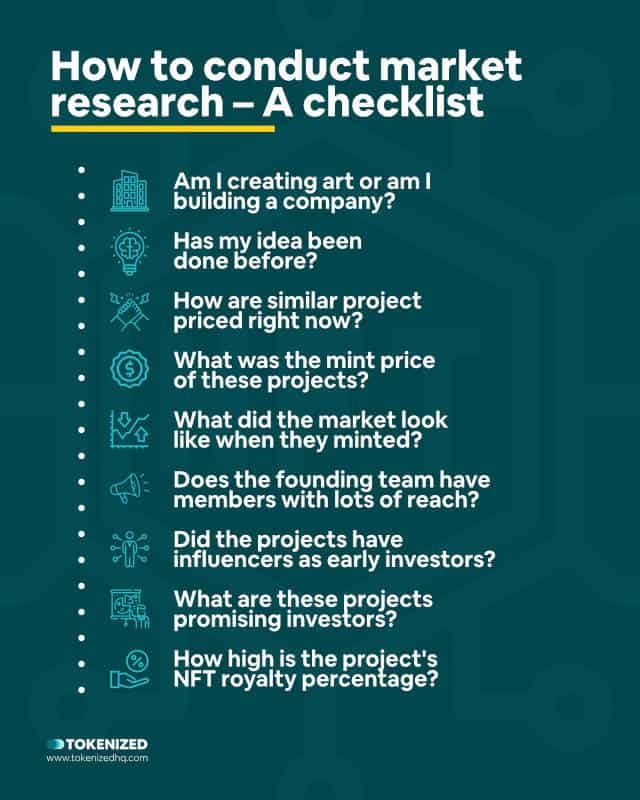 How to conduct market research – A checklist

Am I creating art or am I building a company?

Has my idea been done before?

How are similar project priced right now?

What was the mint price of these projects?

What did the market look like when they minted?

Does the founding team have members with lots of reach?

Did the projects have influencers as early investors?

What are these projects promising investors?

How high is the project's NFT royalty percentage?

TOKENIZED
www.tokenizedhq.com