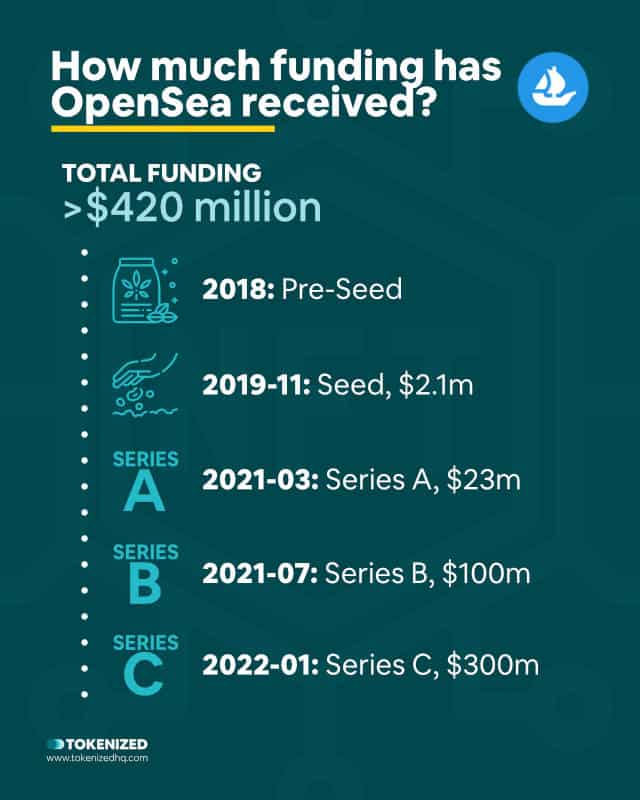 How much funding has OpenSea received?

TOTAL FUNDING
>$420 million

2018: Pre-Seed

2019-11: Seed, $2.1m

SERIES A

2021-03: Series A, $23m

SERIES B

2021-07: Series B, $100m

SERIES C

2022-01: Series C, $300m

TOKENIZED
www.tokenizedhq.com