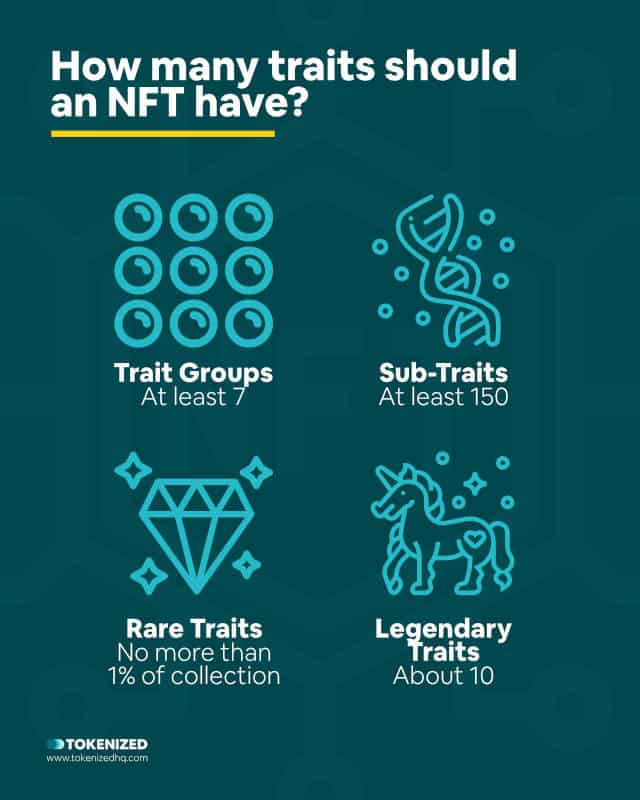 How many traits should an NFT have?

Trait Groups
At least 7

Sub-Traits
At least 150

Rare Traits
No more than 1% of collection

Legendary Traits
About 10

TOKENIZED
www.tokenizedhq.com