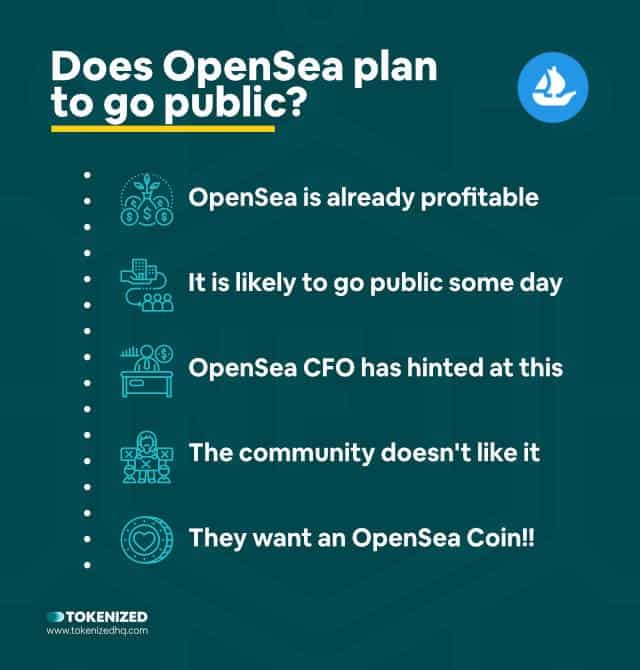 Does OpenSea plan to go public?

OpenSea is already profitable

It is likely to go public some day

OpenSea CFO has hinted at this

The community doesn't like it

They want an OpenSea Coin!!

TOKENIZED
www.tokenizedhq.com