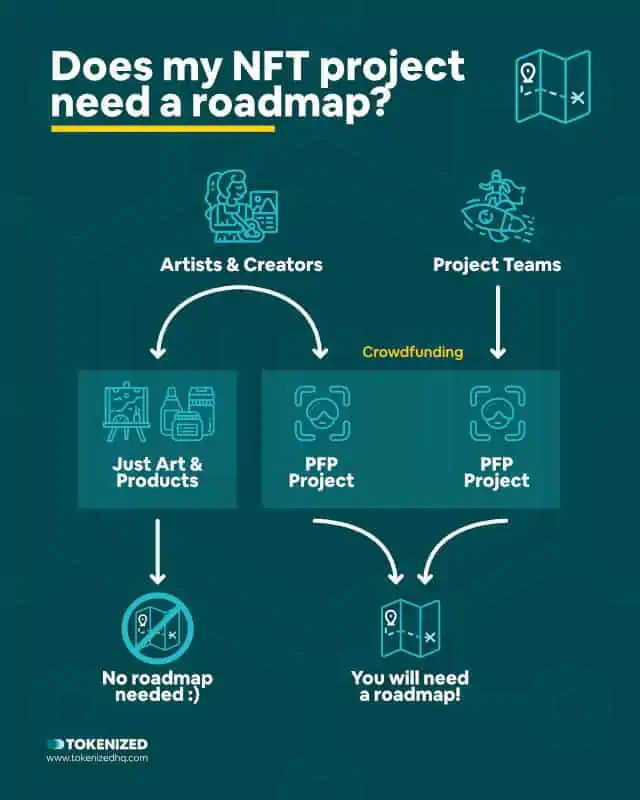 Does my NFT project need a roadmap?

Artists & Creators

Project Teams

Crowdfunding

Just Art & Products

PFP Project

PFP Project

No roadmap needed :)

You will need a roadmap!

TOKENIZED
www.tokenizedhq.com