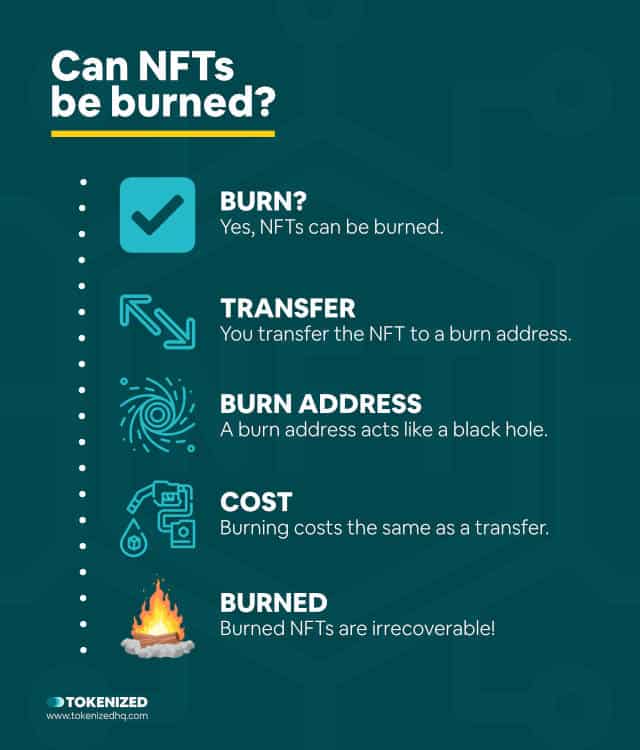 Can NFTs be burned?

BURN?
Yes, NFTs can be burned.

TRANSFER
You transfer the NFT to a burn address.

BURN ADDRESS
A burn address acts like a black hole.

COST
Burning costs the same as a transfer.

BURNED
Burned NFTs are irrecoverable!

TOKENIZED
www.tokenizedhq.com