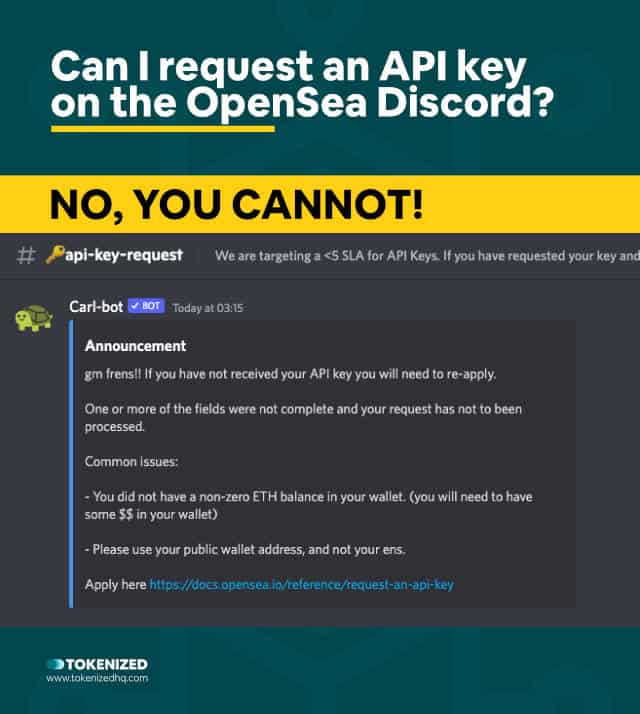 Can I request an API key on the OpenSea Discord?

NO, YOU CANNOT!

# 🔑api-key-request | We are targeting a <5 SLA for API Keys. If you have requested your key and

Carl-bot ✓ BOT Today at 03:15

Announcement

gm frens!! If you have not received your API key you will need to re-apply.

One or more of the fields were not complete and your request has not to been processed.

Common issues:

- You did not have a non-zero ETH balance in your wallet. (you will need to have some $$ in your wallet)

- Please use your public wallet address, and not your ens.

Apply here https://docs.opensea.io/reference/request-an-api-key

TOKENIZED
www.tokenizedhq.com