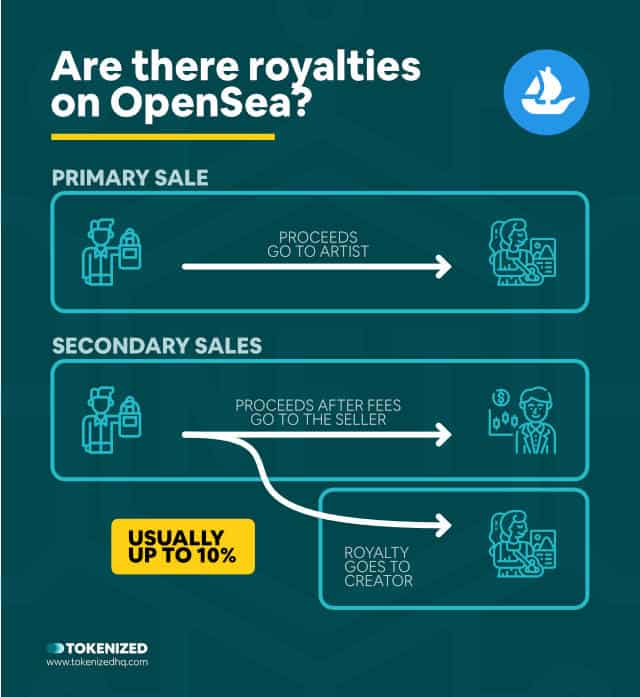 Are there royalties on OpenSea?

PRIMARY SALE

PROCEEDS GO TO ARTIST

SECONDARY SALES

PROCEEDS AFTER FEES GO TO THE SELLER

USUALLY UP TO 10%

ROYALTY GOES TO CREATOR

TOKENIZED
www.tokenizedhq.com