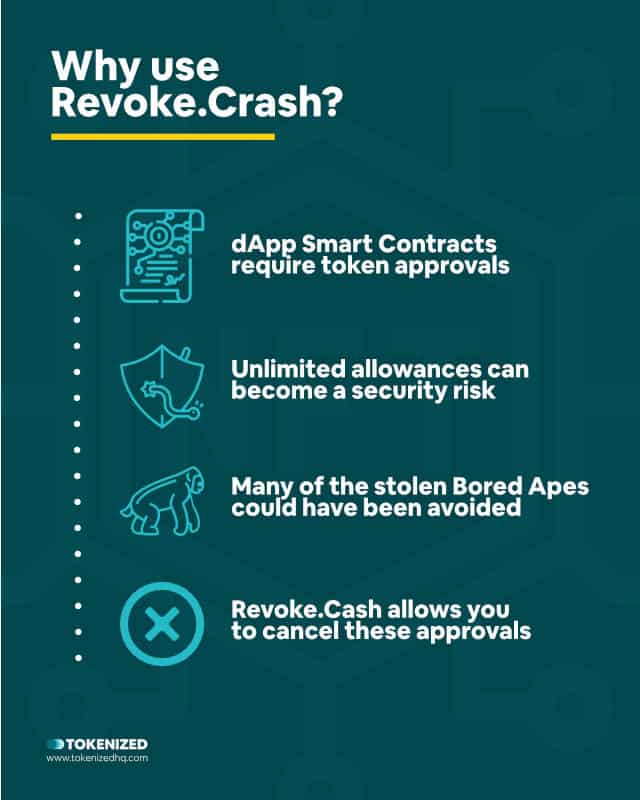 Why use Revoke.Crash?

dApp Smart Contracts require token approvals

Unlimited allowances can become a security risk

Many of the stolen Bored Apes could have been avoided

Revoke.Cash allows you to cancel these approvals

TOKENIZED
www.tokenizedhq.com