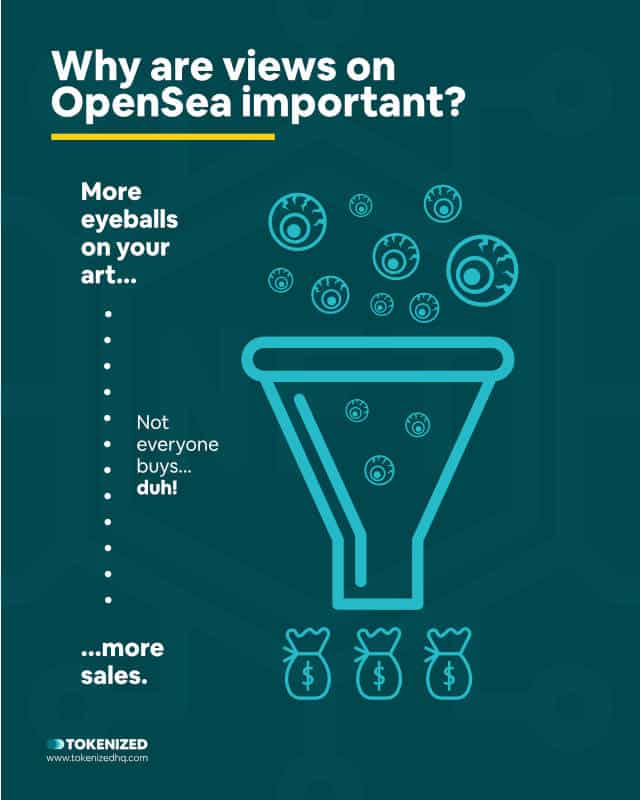 Why are views on OpenSea important?

More eyeballs on your art...

Not everyone buys... duh!

...more sales.

$ $ $

TOKENIZED
www.tokenizedhq.com