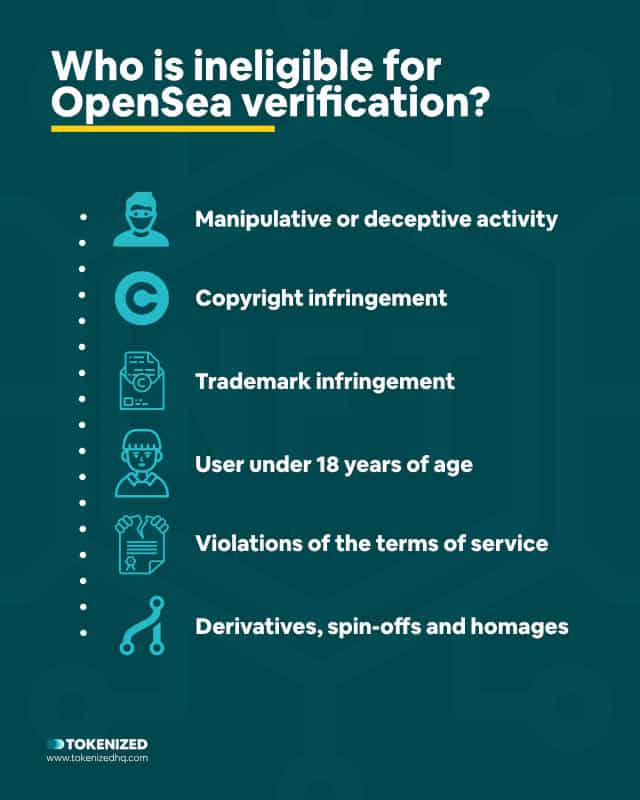 Who is ineligible for OpenSea verification?

Manipulative or deceptive activity

Copyright infringement

Trademark infringement

User under 18 years of age

Violations of the terms of service

Derivatives, spin-offs and homages

TOKENIZED
www.tokenizedhq.com