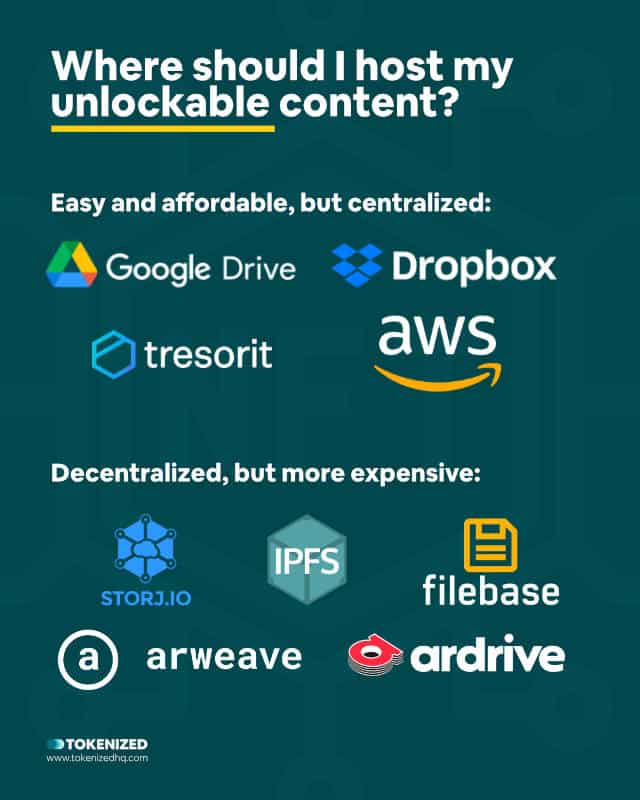 Where should I host my unlockable content?

Easy and affordable, but centralized:

Google Drive

Dropbox

tresorit

aws

Decentralized, but more expensive:

STORJ.IO

IPFS

filebase

a arweave

ardrive

TOKENIZED
www.tokenizedhq.com