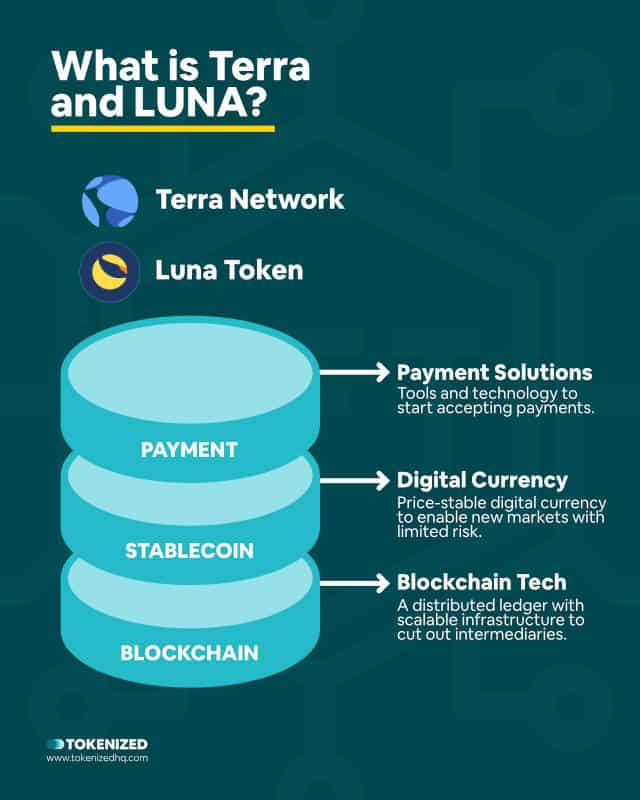 What is Terra and LUNA?

Terra Network

Luna Token

PAYMENT

STABLECOIN

BLOCKCHAIN

Payment Solutions
Tools and technology to start accepting payments.

Digital Currency
Price-stable digital currency to enable new markets with limited risk.

Blockchain Tech
A distributed ledger with scalable infrastructure to cut out intermediaries.

TOKENIZED
www.tokenizedhq.com