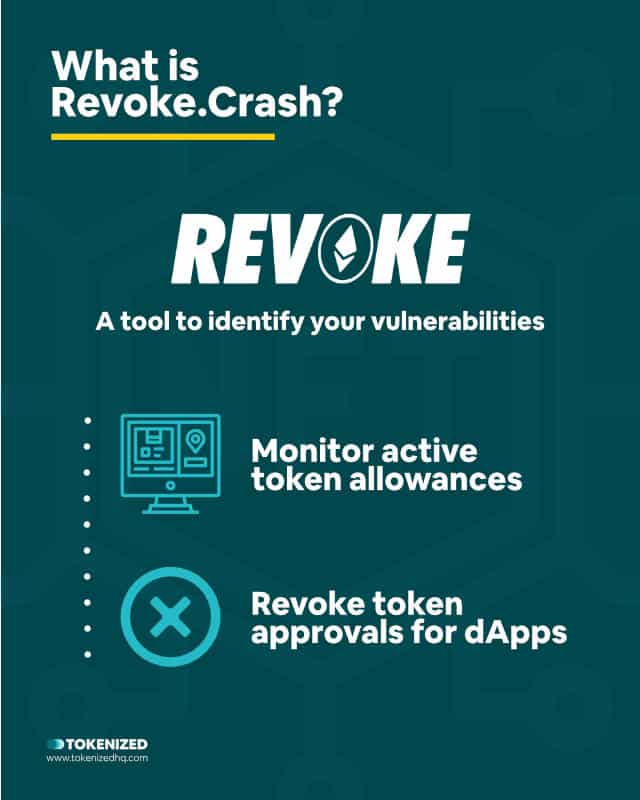 What is Revoke.Crash?

REVOKE

A tool to identify your vulnerabilities

Monitor active token allowances

Revoke token approvals for dApps

TOKENIZED
www.tokenizedhq.com