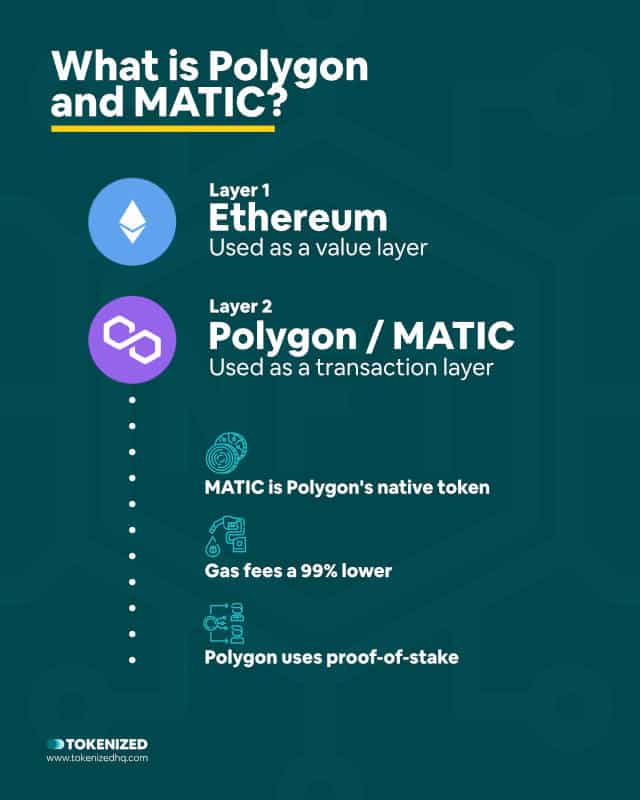 What is Polygon and MATIC?

Layer 1
Ethereum
Used as a value layer

Layer 2
Polygon / MATIC
Used as a transaction layer

MATIC is Polygon's native token

Gas fees a 99% lower

Polygon uses proof-of-stake

TOKENIZED
www.tokenizedhq.com