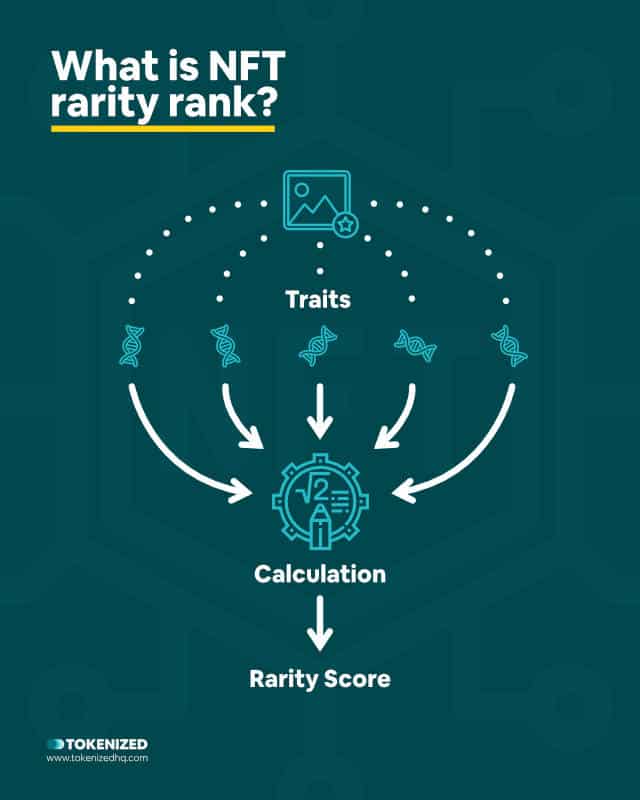 What is NFT rarity rank?

Traits

$\sqrt{2}$

Calculation

Rarity Score

TOKENIZED
www.tokenizedhq.com