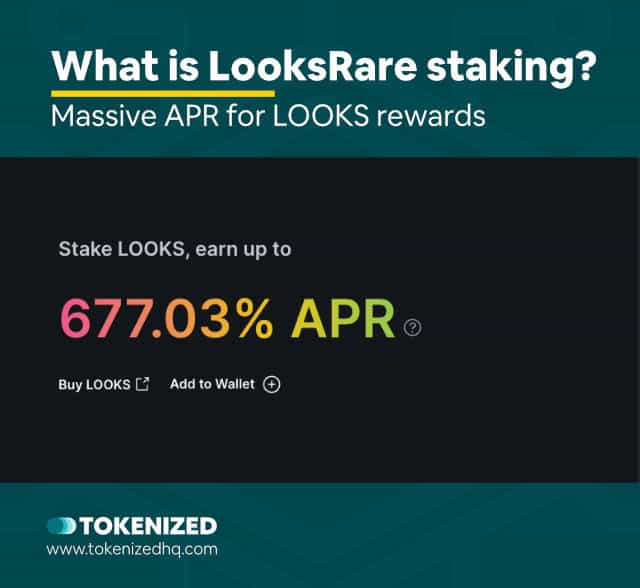 What is LooksRare staking?
Massive APR for LOOKS rewards

Stake LOOKS, earn up to

677.03% APR

Buy LOOKS Add to Wallet

TOKENIZED
www.tokenizedhq.com