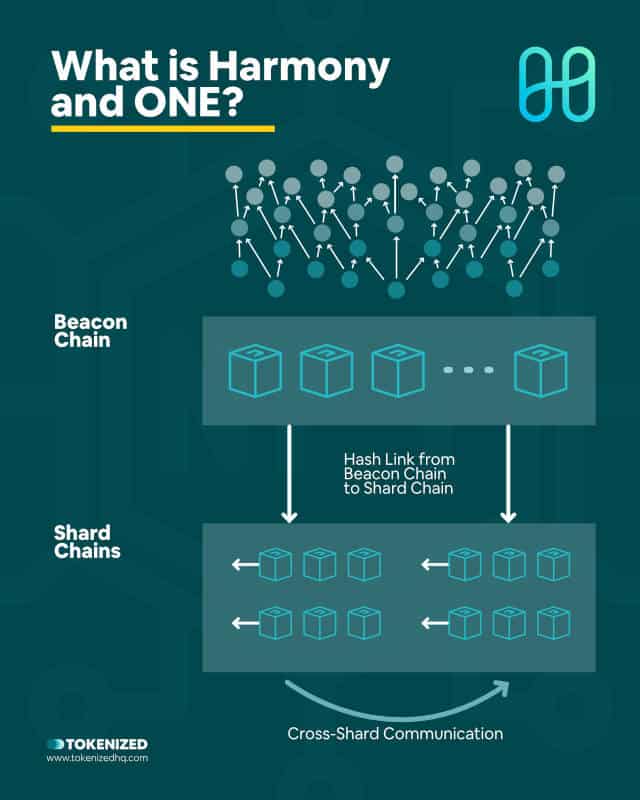 What is Harmony and ONE?

Beacon Chain

Hash Link from Beacon Chain to Shard Chain

Shard Chains

Cross-Shard Communication

TOKENIZED
www.tokenizedhq.com