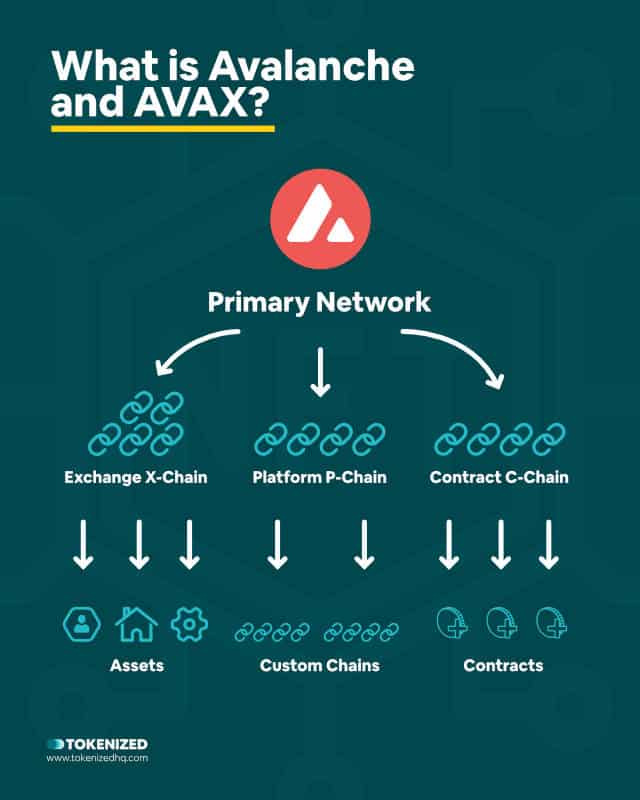 What is Avalanche and AVAX?

Primary Network

Exchange X-Chain

Platform P-Chain

Contract C-Chain

Assets

Custom Chains

Contracts

TOKENIZED
www.tokenizedhq.com