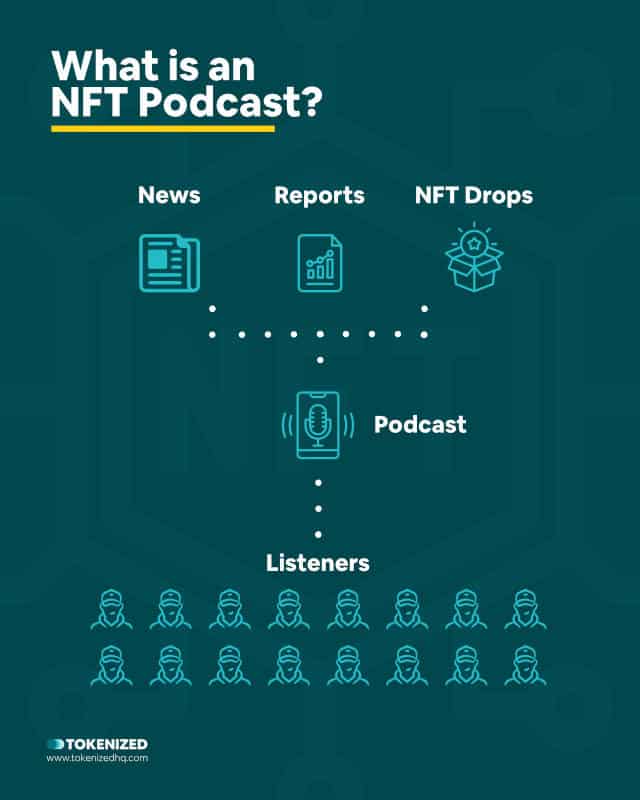 What is an NFT Podcast?

News

Reports

NFT Drops

Podcast

Listeners

TOKENIZED
www.tokenizedhq.com