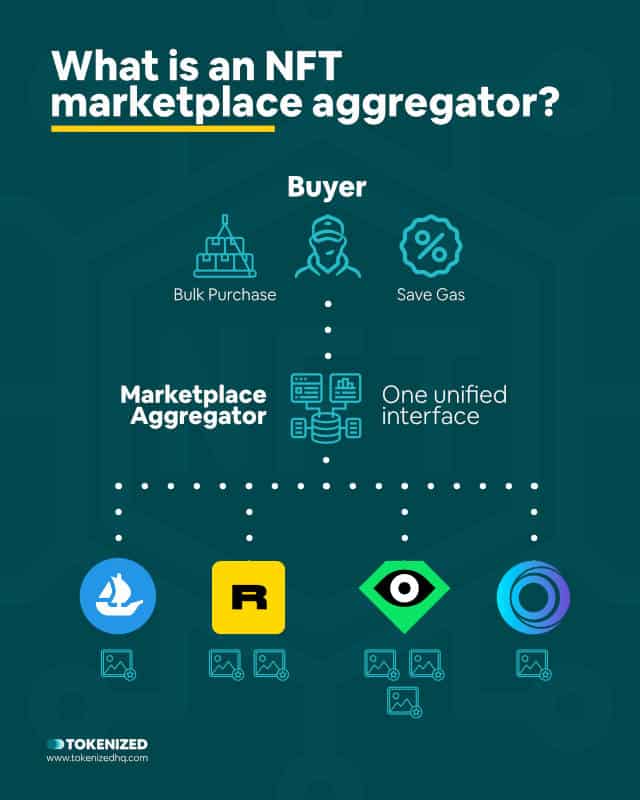 What is an NFT marketplace aggregator?

Buyer

Bulk Purchase

Save Gas

Marketplace Aggregator

One unified interface

R

TOKENIZED
www.tokenizedhq.com