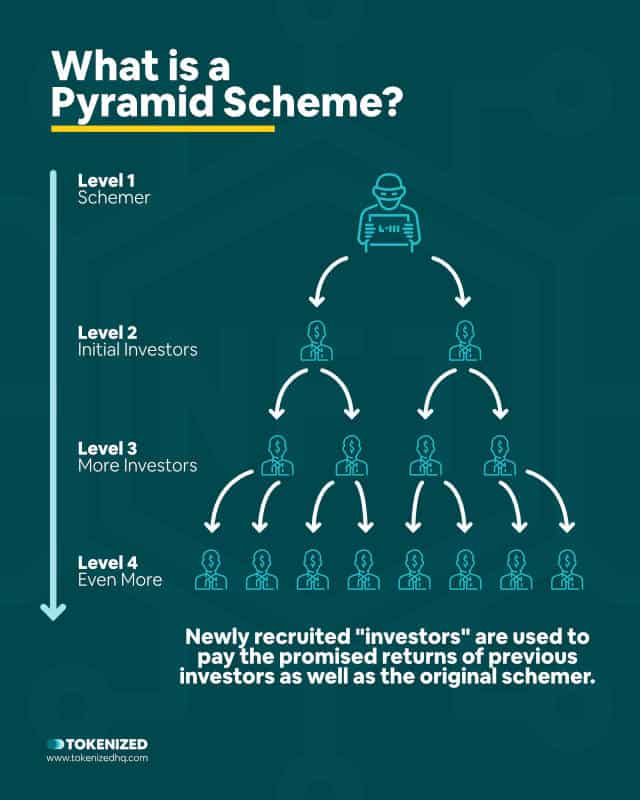 What is a Pyramid Scheme?

Level 1
Schemer

Level 2
Initial Investors

Level 3
More Investors

Level 4
Even More

Newly recruited "investors" are used to pay the promised returns of previous investors as well as the original schemer.

TOKENIZED
www.tokenizedhq.com