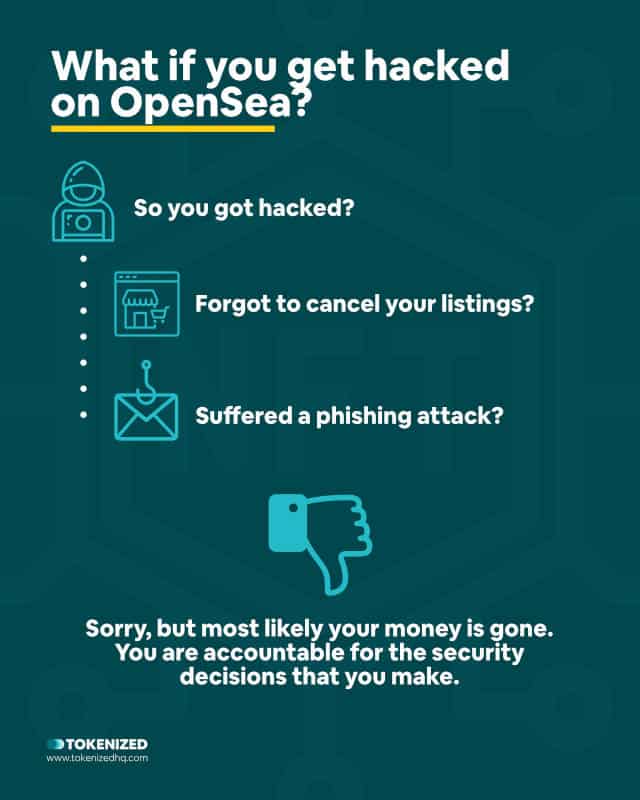 What if you get hacked on OpenSea?

So you got hacked?

Forgot to cancel your listings?

Suffered a phishing attack?

Sorry, but most likely your money is gone. You are accountable for the security decisions that you make.

TOKENIZED
www.tokenizedhq.com