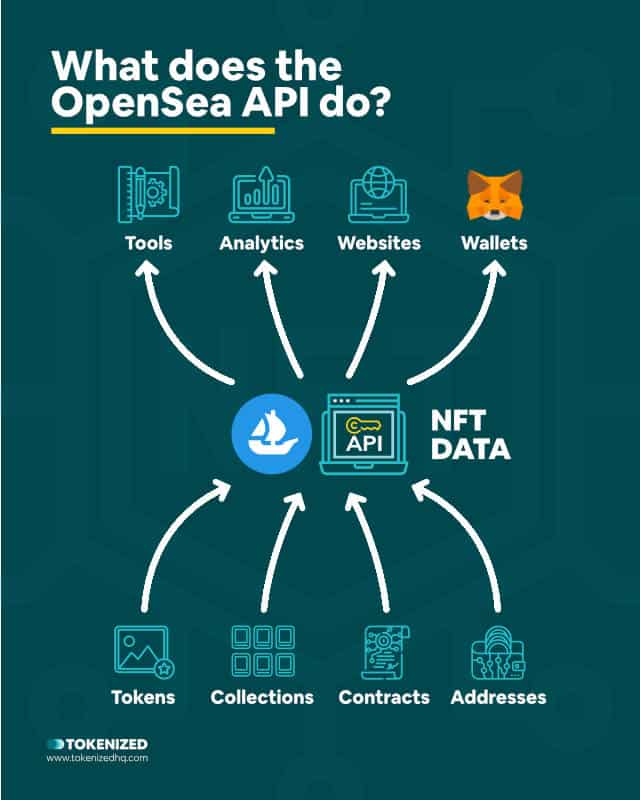 What does the OpenSea API do?

Tools
Analytics
Websites
Wallets

API
NFT DATA

Tokens
Collections
Contracts
Addresses

TOKENIZED
www.tokenizedhq.com