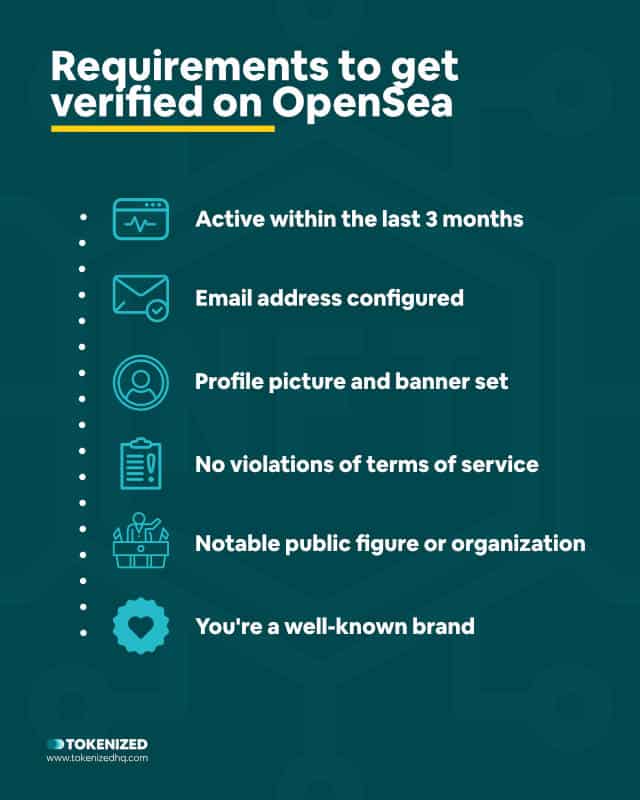 Requirements to get verified on OpenSea

Active within the last 3 months

Email address configured

Profile picture and banner set

No violations of terms of service

Notable public figure or organization

You're a well-known brand

TOKENIZED
www.tokenizedhq.com