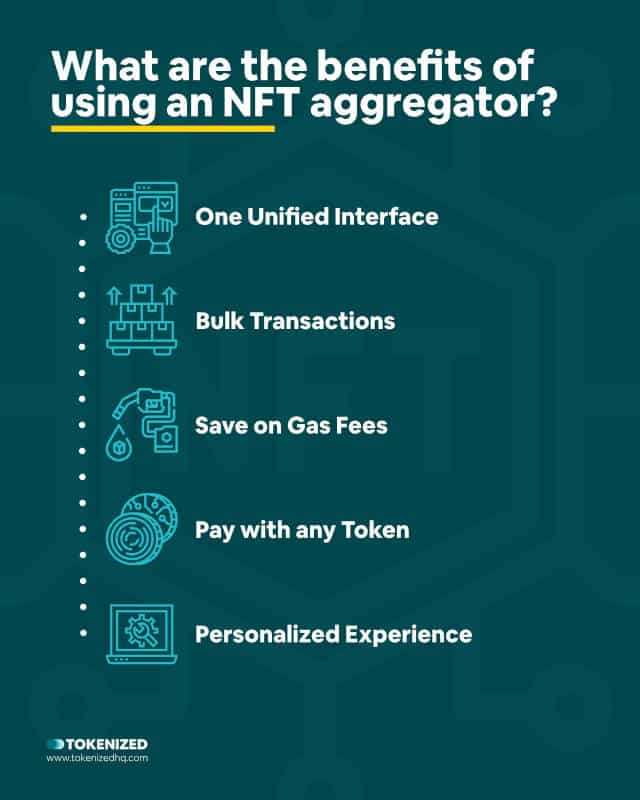 What are the benefits of using an NFT aggregator?

One Unified Interface

Bulk Transactions

Save on Gas Fees

Pay with any Token

Personalized Experience

TOKENIZED
www.tokenizedhq.com