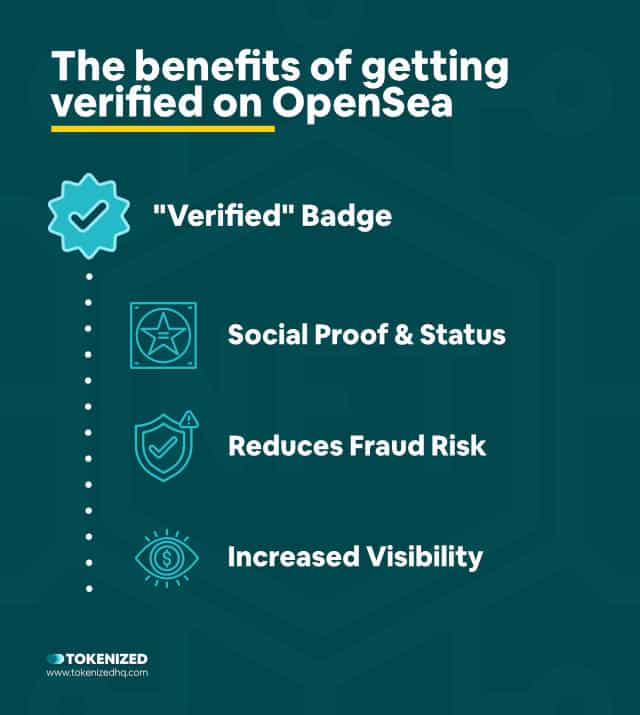 The benefits of getting verified on OpenSea

"Verified" Badge

Social Proof & Status

Reduces Fraud Risk

Increased Visibility

TOKENIZED
www.tokenizedhq.com