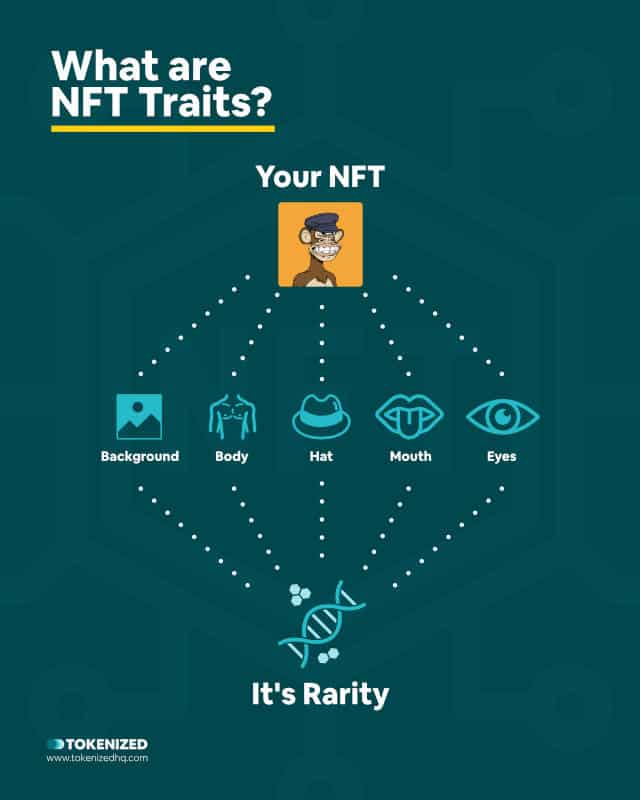 What are NFT Traits?

Your NFT

Background

Body

Hat

Mouth

Eyes

It's Rarity

TOKENIZED
www.tokenizedhq.com