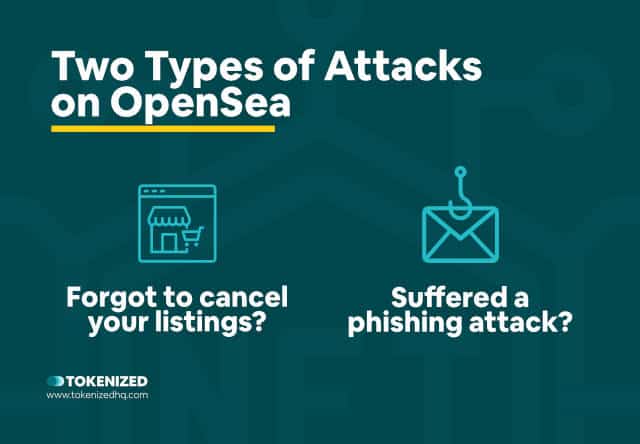 Two Types of Attacks on OpenSea

Forgot to cancel your listings?

Suffered a phishing attack?

TOKENIZED
www.tokenizedhq.com